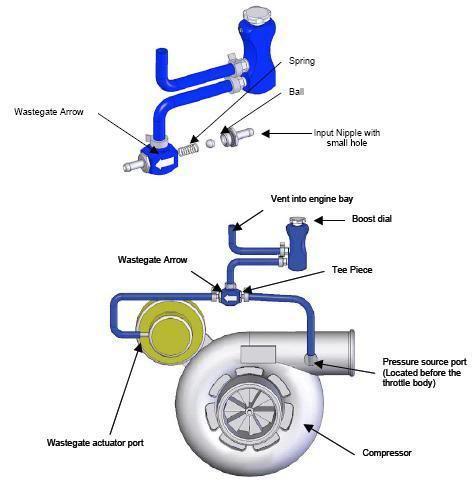 Spring

Ball

Wastegate Arrow

Input Nipple with small hole

Vent into engine bay

Boost dial

Wastegate Arrow

Tee Piece

Pressure source port (Located before the throttle body)

Wastegate actuator port

Compressor