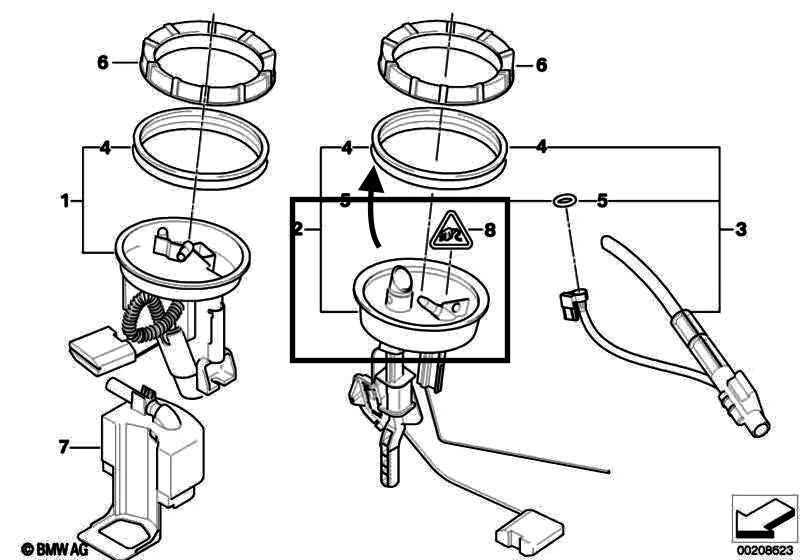 6
6
4
4
4
1
5
5
2
8
3
7
© BMW AG
00208623