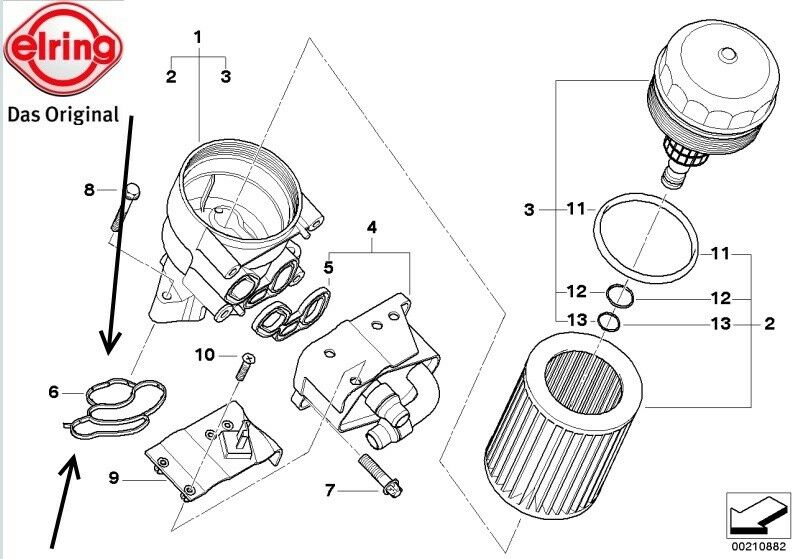 elring
Das Original

1
2 3
8
4
5
10
6
9
7
3 11
11
12 12
13 13 2
00210882