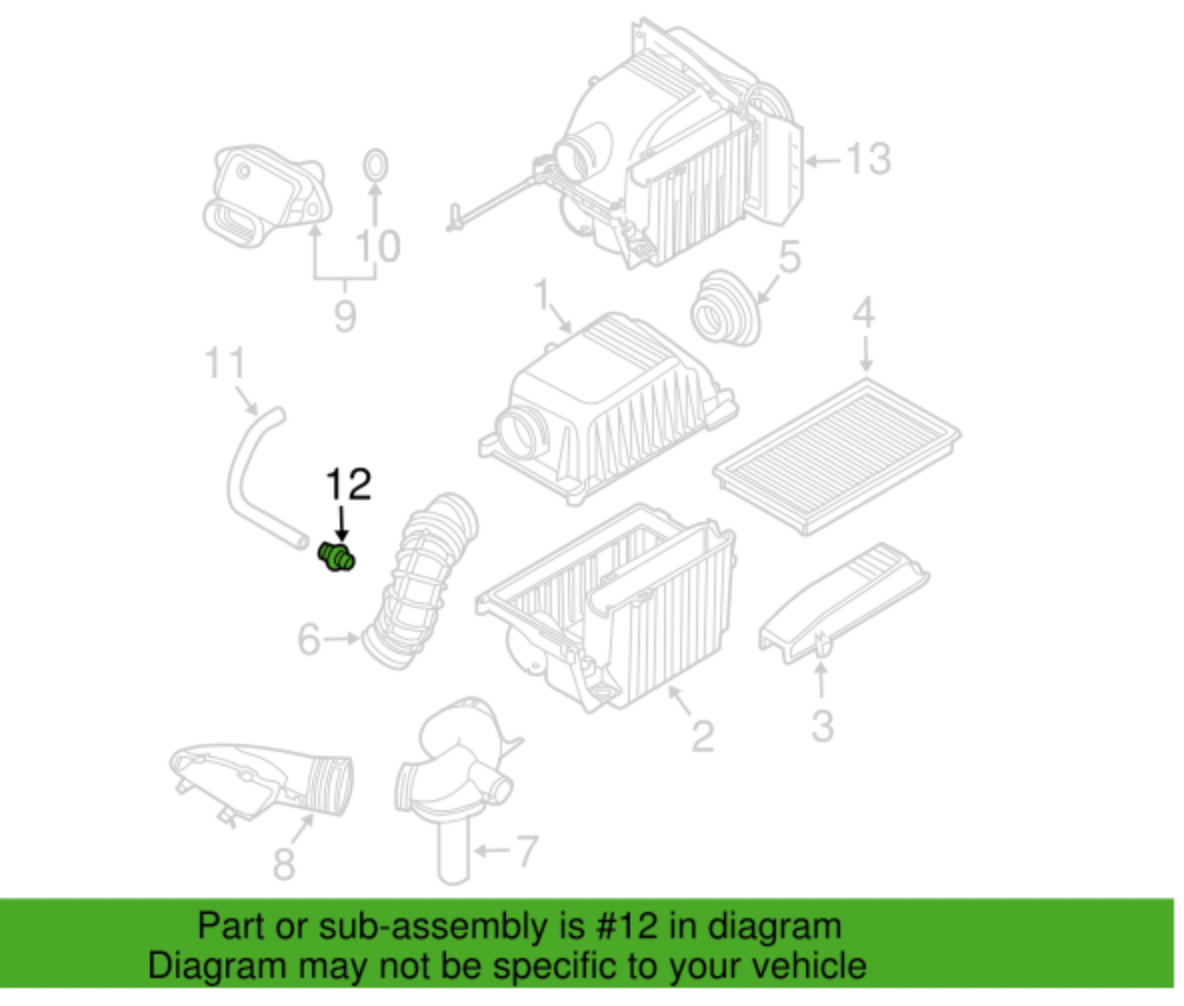 13
10
9
5
1
4
11
12
6
2
3
8
7

Part or sub-assembly is #12 in diagram
Diagram may not be specific to your vehicle